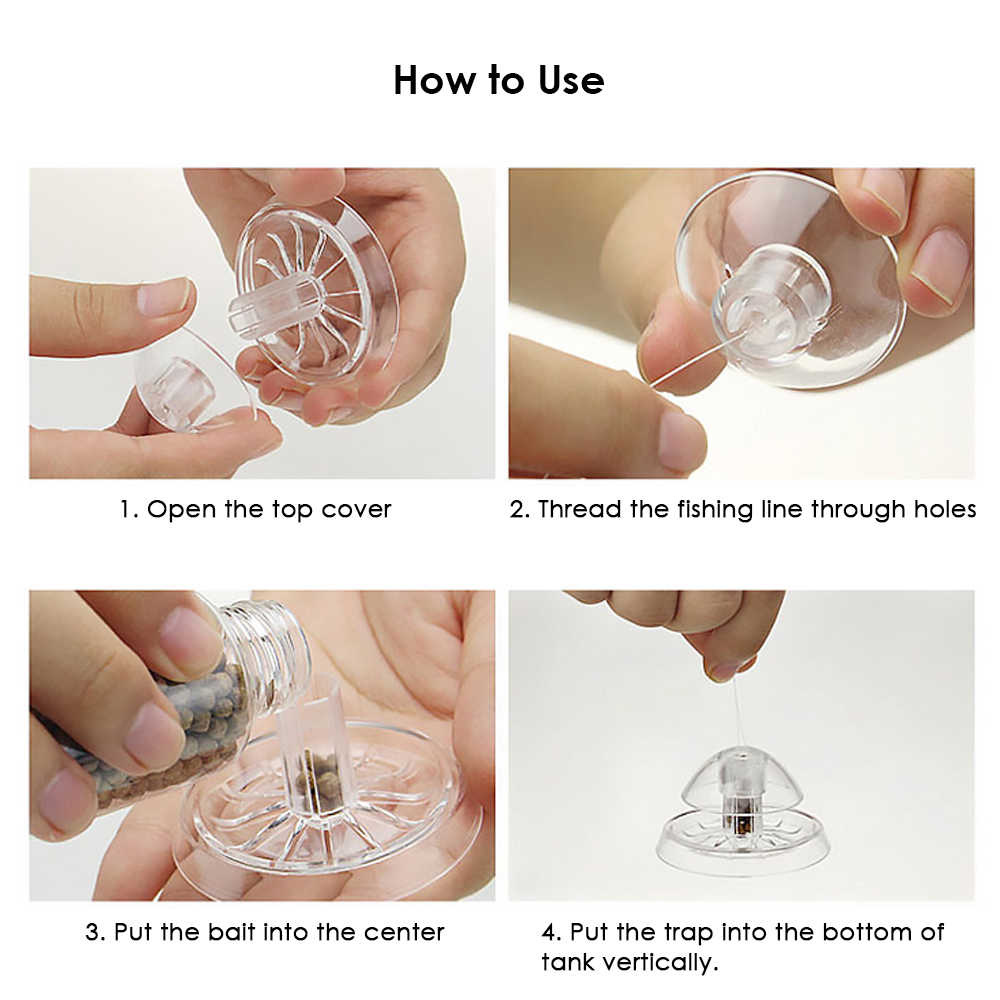 How to Use

1. Open the top cover

2. Thread the fishing line through holes

3. Put the bait into the center

4. Put the trap into the bottom of tank vertically.